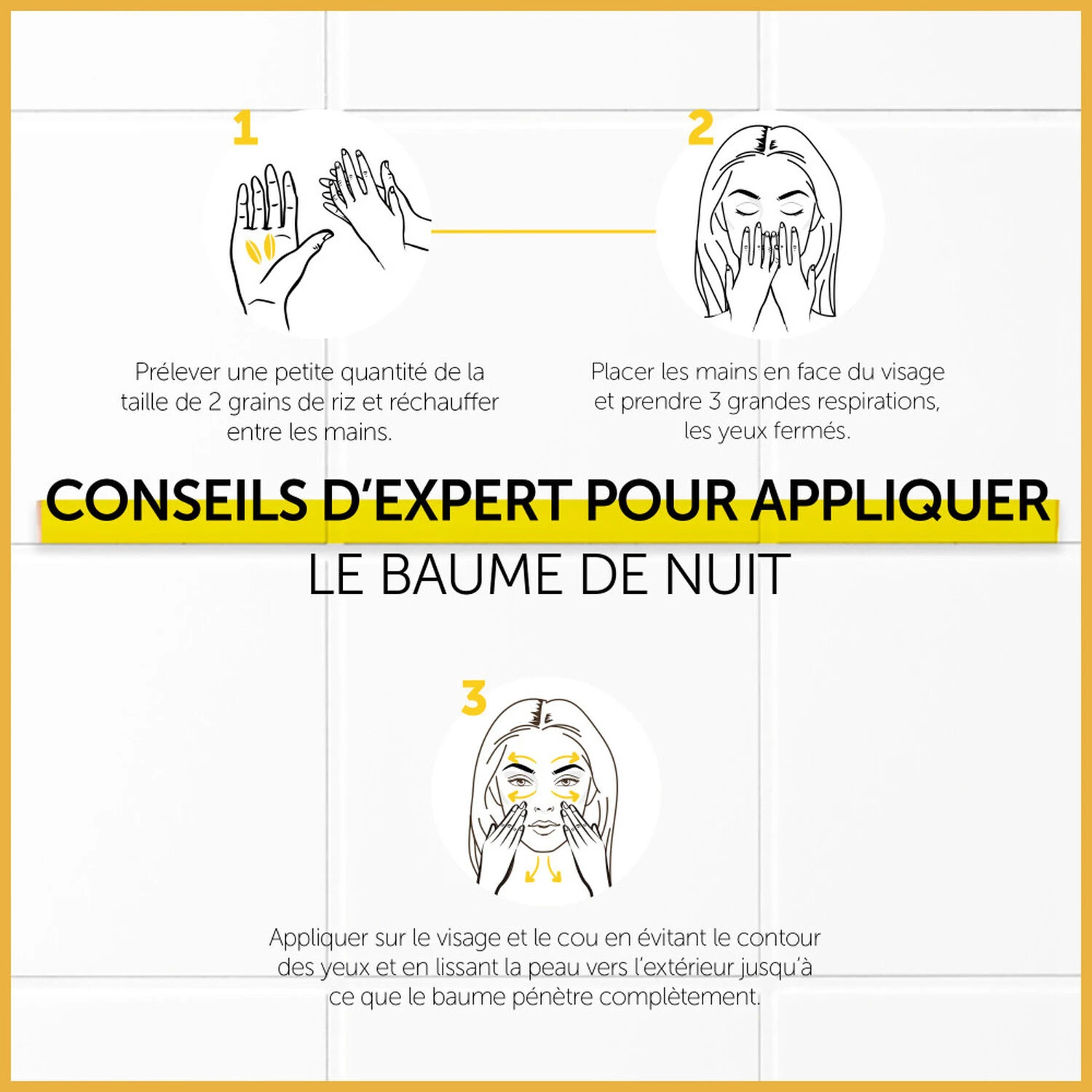 1

Prélever une petite quantité de la taille de 2 grains de riz et réchauffer entre les mains.

2

Placer les mains en face du visage et prendre 3 grandes respirations, les yeux fermés.

CONSEILS D'EXPERT POUR APPLIQUER
LE BAUME DE NUIT

3

Appliquer sur le visage et le cou en évitant le contour des yeux et en lissant la peau vers l'extérieur jusqu'à ce que le baume pénètre complètement.